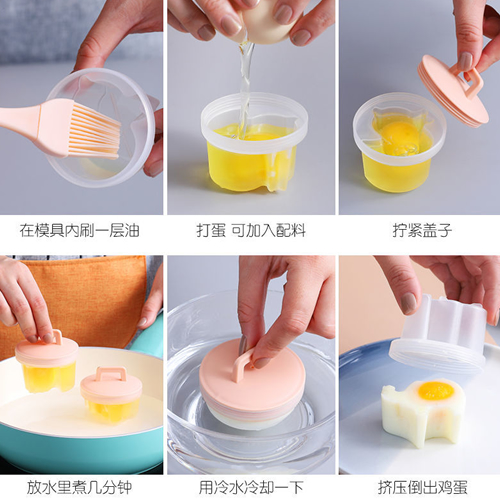 在模具内刷一层油

打蛋 可加入配料

拧紧盖子

放水里煮几分钟

用冷水冷却一下

挤压倒出鸡蛋